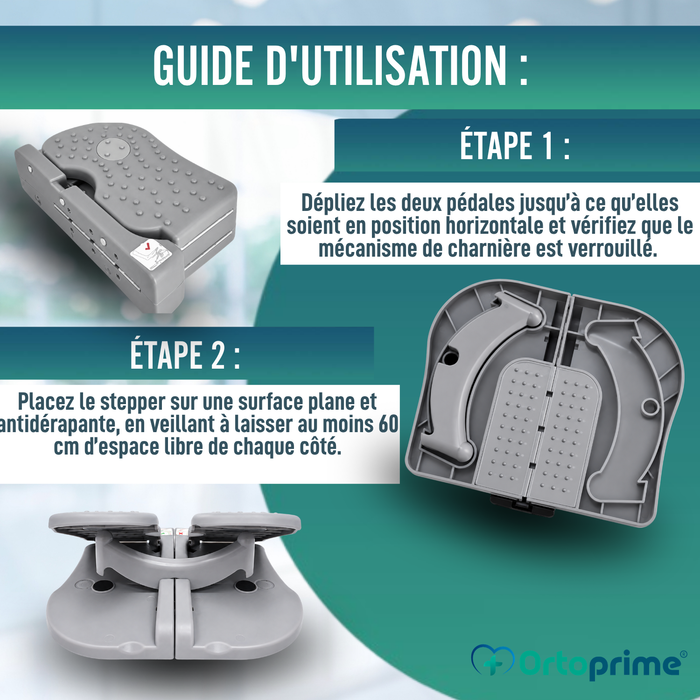 GUIDE D'UTILISATION :

ÉTAPE 1 :

Dépliez les deux pédales jusqu'à ce qu'elles soient en position horizontale et vérifiez que le mécanisme de charnière est verrouillé.

ÉTAPE 2 :

Placez le stepper sur une surface plane et antidérapante, en veillant à laisser au moins 60 cm d'espace libre de chaque côté.

Ortoprime®