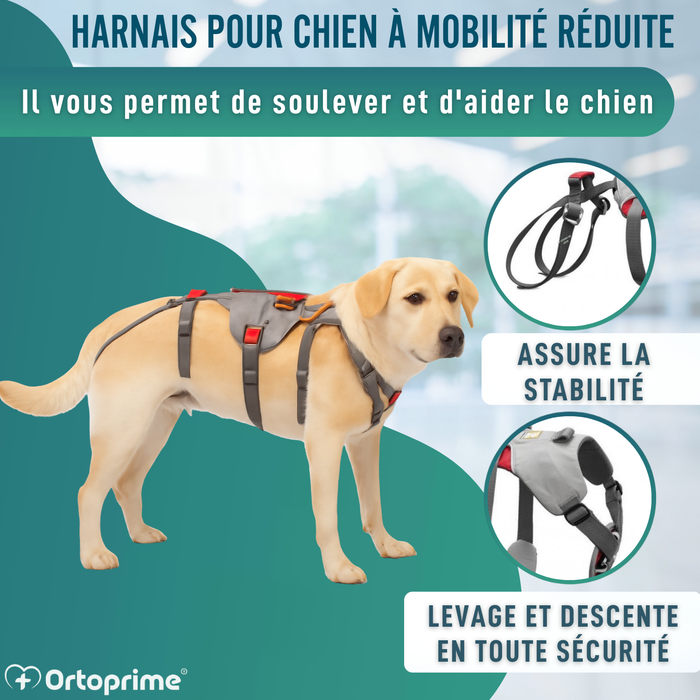 HARNAIS POUR CHIEN À MOBILITÉ RÉDUITE

Il vous permet de soulever et d'aider le chien

ASSURE LA STABILITÉ

LEVAGE ET DESCENTE EN TOUTE SÉCURITÉ

Ortoprime®