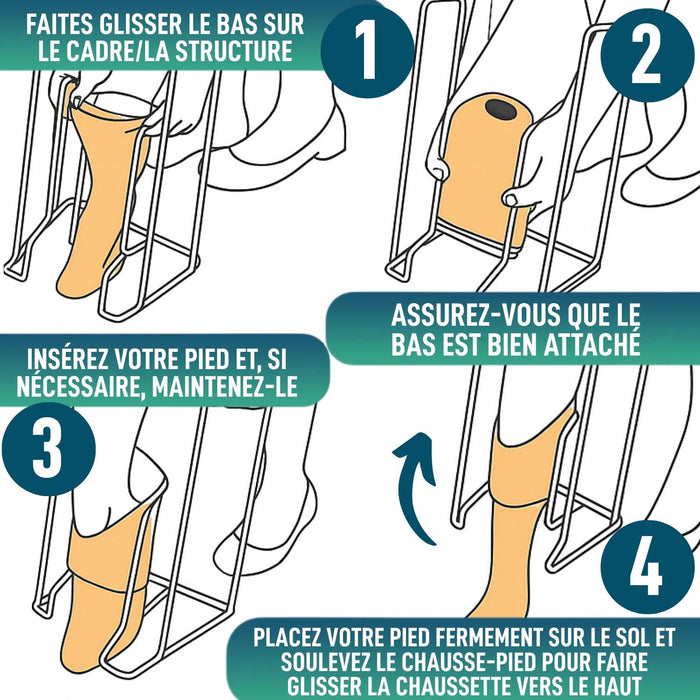 FAITES GLISSER LE BAS SUR LE CADRE/LA STRUCTURE

1

2

ASSUREZ-VOUS QUE LE BAS EST BIEN ATTACHÉ

INSÉREZ VOTRE PIED ET, SI NÉCESSAIRE, MAINTENEZ-LE

3

4

PLACEZ VOTRE PIED FERMEMENT SUR LE SOL ET SOULEVEZ LE CHAUSSE-PIED POUR FAIRE GLISSER LA CHAUSSETTE VERS LE HAUT