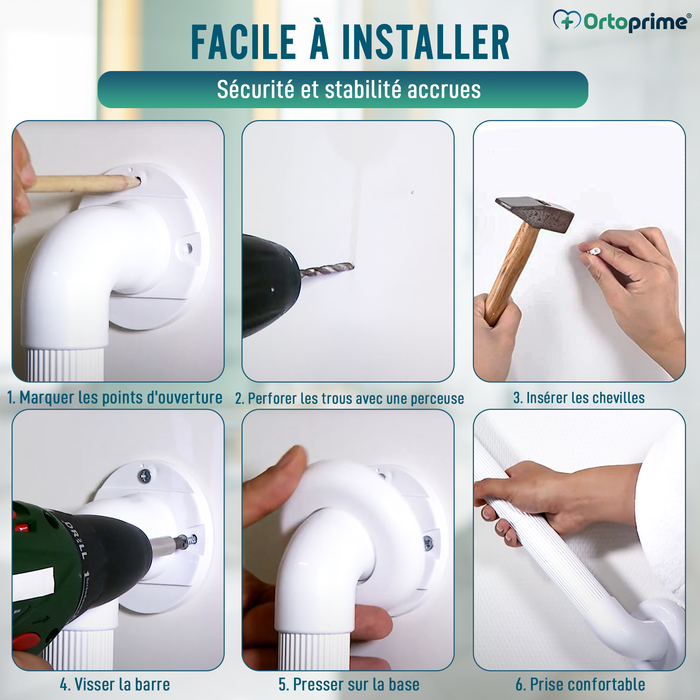 Ortoprime®

FACILE À INSTALLER

Sécurité et stabilité accrues

1. Marquer les points d'ouverture

2. Perforer les trous avec une perceuse

3. Insérer les chevilles

DRILL

4. Visser la barre

5. Presser sur la base

6. Prise confortable